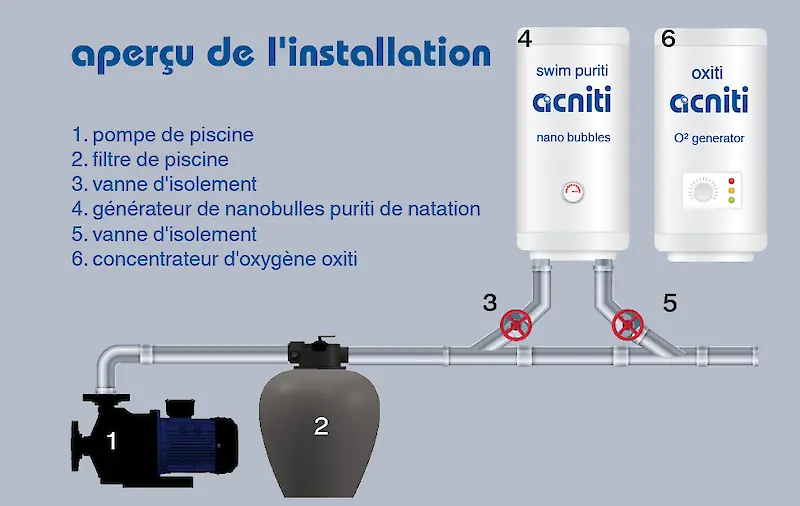 aperçu de l'installation

1. pompe de piscine
2. filtre de piscine
3. vanne d'isolement
4. générateur de nanobulles puriti de natation
5. vanne d'isolement
6. concentrateur d'oxygène oxiti

4
swim puriti
acniti
nano bubbles

6
oxiti
acniti
O² generator

3

5

1

2