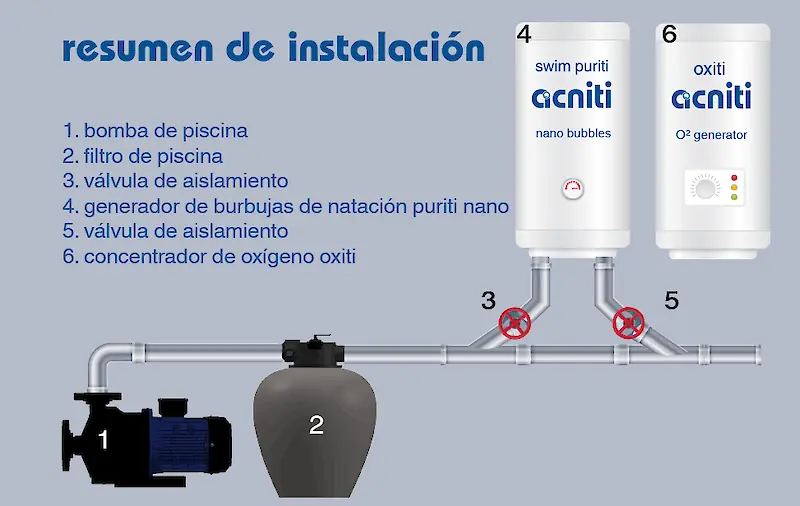 resumen de instalación

1. bomba de piscina
2. filtro de piscina
3. válvula de aislamiento
4. generador de burbujas de natación puriti nano
5. válvula de aislamiento
6. concentrador de oxígeno oxiti

4

swim puriti

acniti

nano bubbles

6

oxiti

acniti

O² generator

3

5

1

2