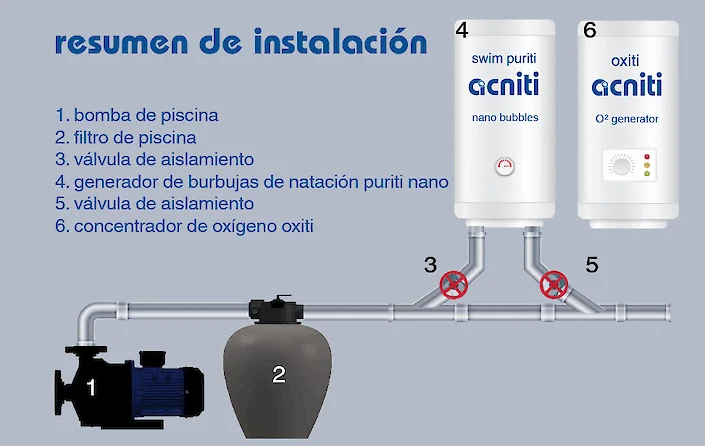 resumen de instalación

1. bomba de piscina
2. filtro de piscina
3. válvula de aislamiento
4. generador de burbujas de natación puriti nano
5. válvula de aislamiento
6. concentrador de oxígeno oxiti

4
swim puriti
acniti
nano bubbles

6
oxiti
acniti
O² generator

3

5

1

2