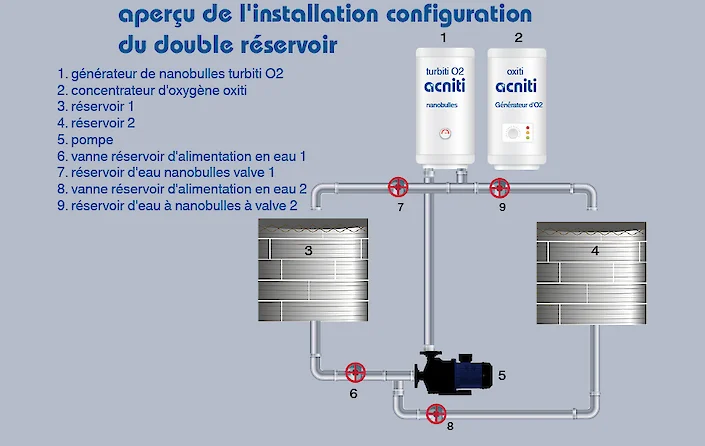 aperçu de l'installation configuration du double réservoir

1. générateur de nanobulles turbiti O2
2. concentrateur d'oxygène oxiti
3. réservoir 1
4. réservoir 2
5. pompe
6. vanne réservoir d'alimentation en eau 1
7. réservoir d'eau nanobulles valve 1
8. vanne réservoir d'alimentation en eau 2
9. réservoir d'eau à nanobulles à valve 2

1
turbiti O2
acniti
nanobulles

2
oxiti
acniti
Générateur d'O2

7
9
3
4
5
6
8