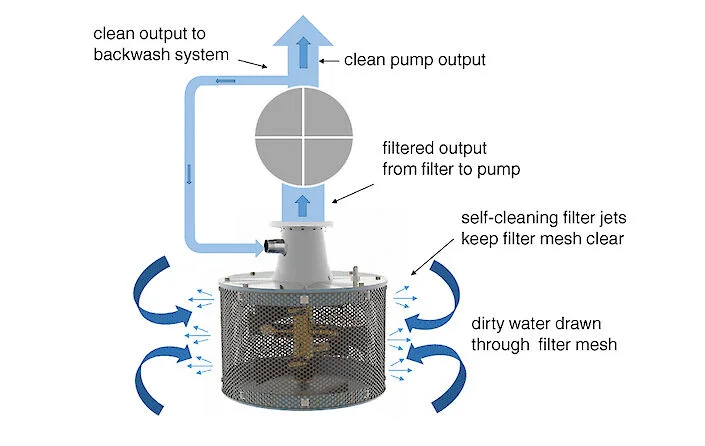 clean output to backwash system

clean pump output

filtered output from filter to pump

self-cleaning filter jets keep filter mesh clear

dirty water drawn through filter mesh