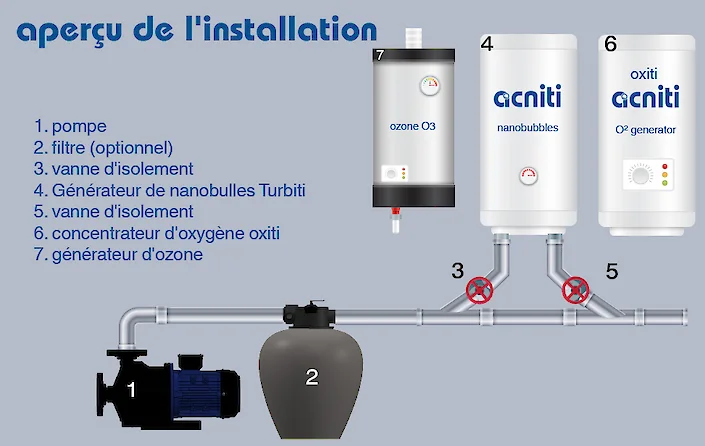 aperçu de l'installation

1. pompe
2. filtre (optionnel)
3. vanne d'isolement
4. Générateur de nanobulles Turbiti
5. vanne d'isolement
6. concentrateur d'oxygène oxiti
7. générateur d'ozone

7
ozone O3

4
acniti
nanobubbles

6
oxiti
acniti
O² generator

3

5

1

2